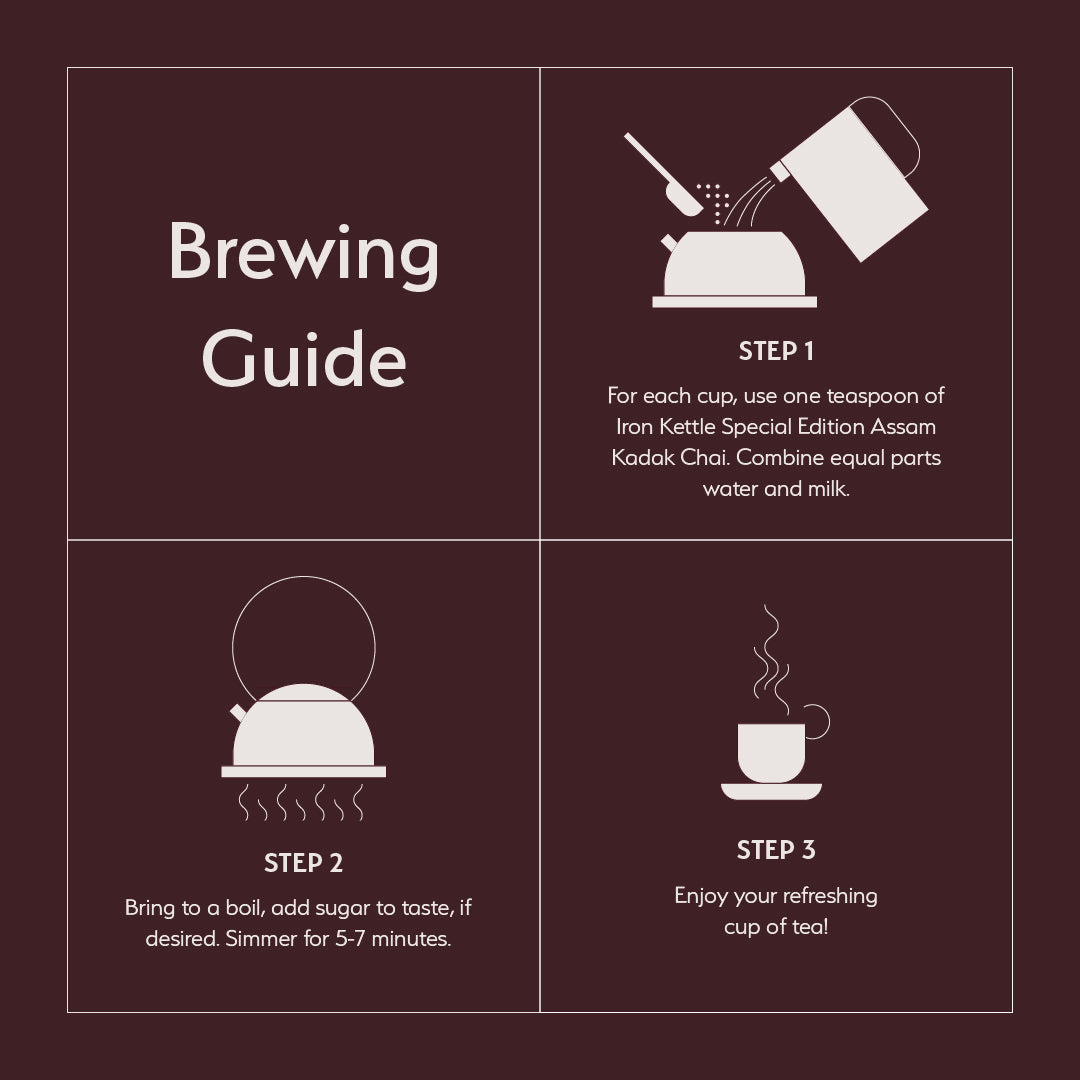 Brewing Guide

STEP 1

For each cup, use one teaspoon of Iron Kettle Special Edition Assam Kadak Chai. Combine equal parts water and milk.

STEP 2

Bring to a boil, add sugar to taste, if desired. Simmer for 5-7 minutes.

STEP 3

Enjoy your refreshing cup of tea!